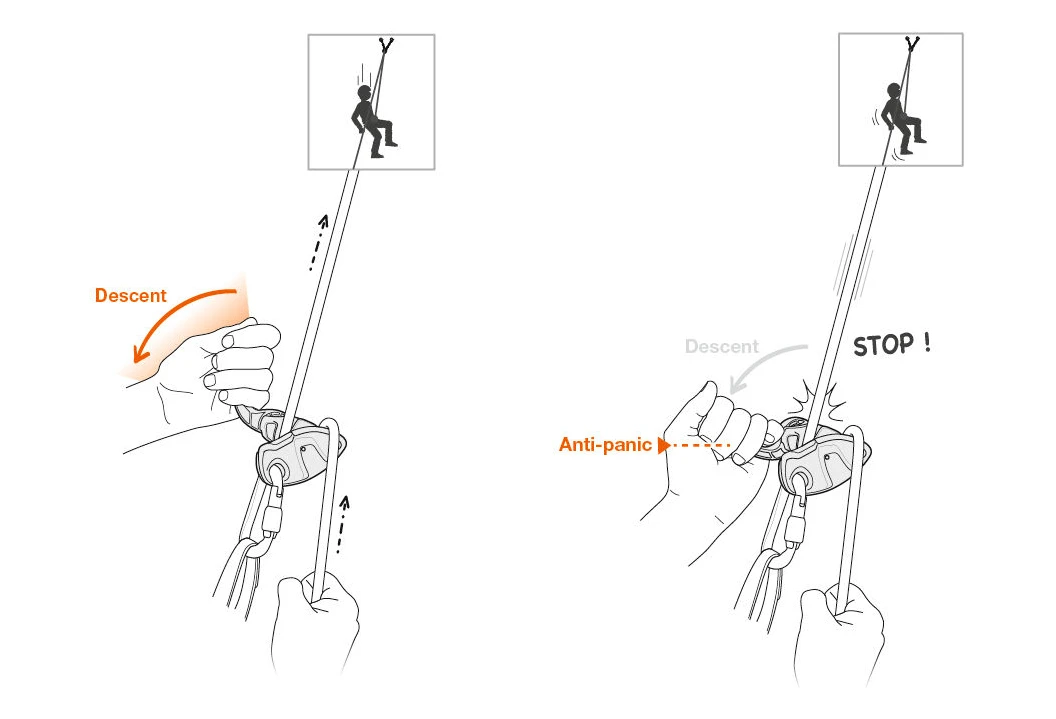 Descent

Descent

STOP !

Anti-panic